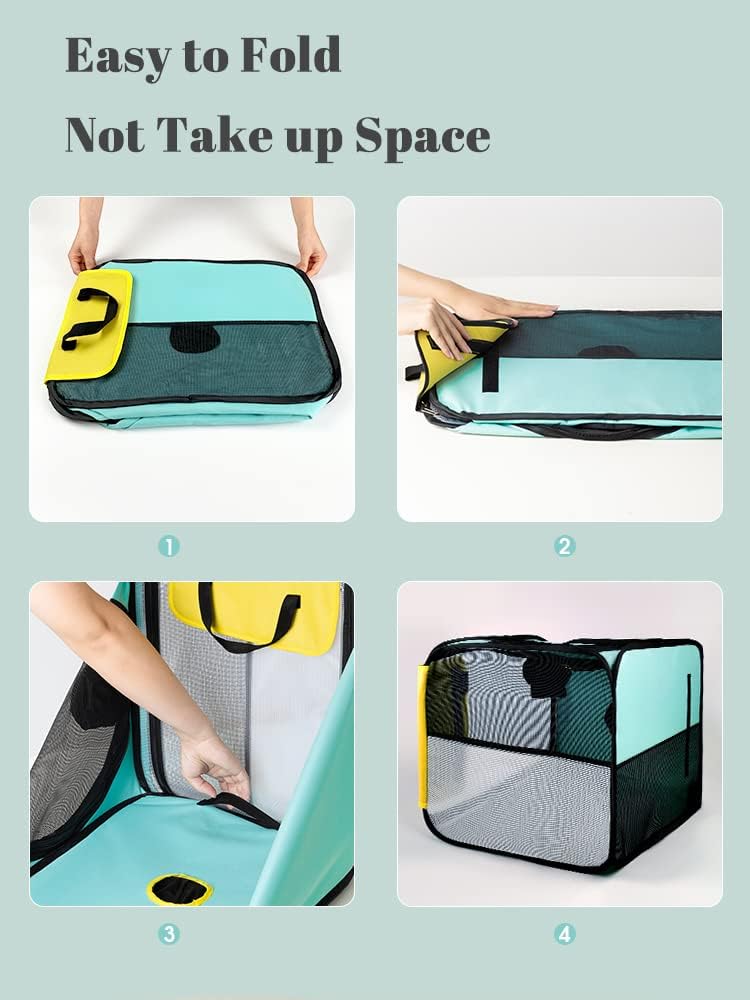 Easy to Fold

Not Take up Space

1

2

3

4